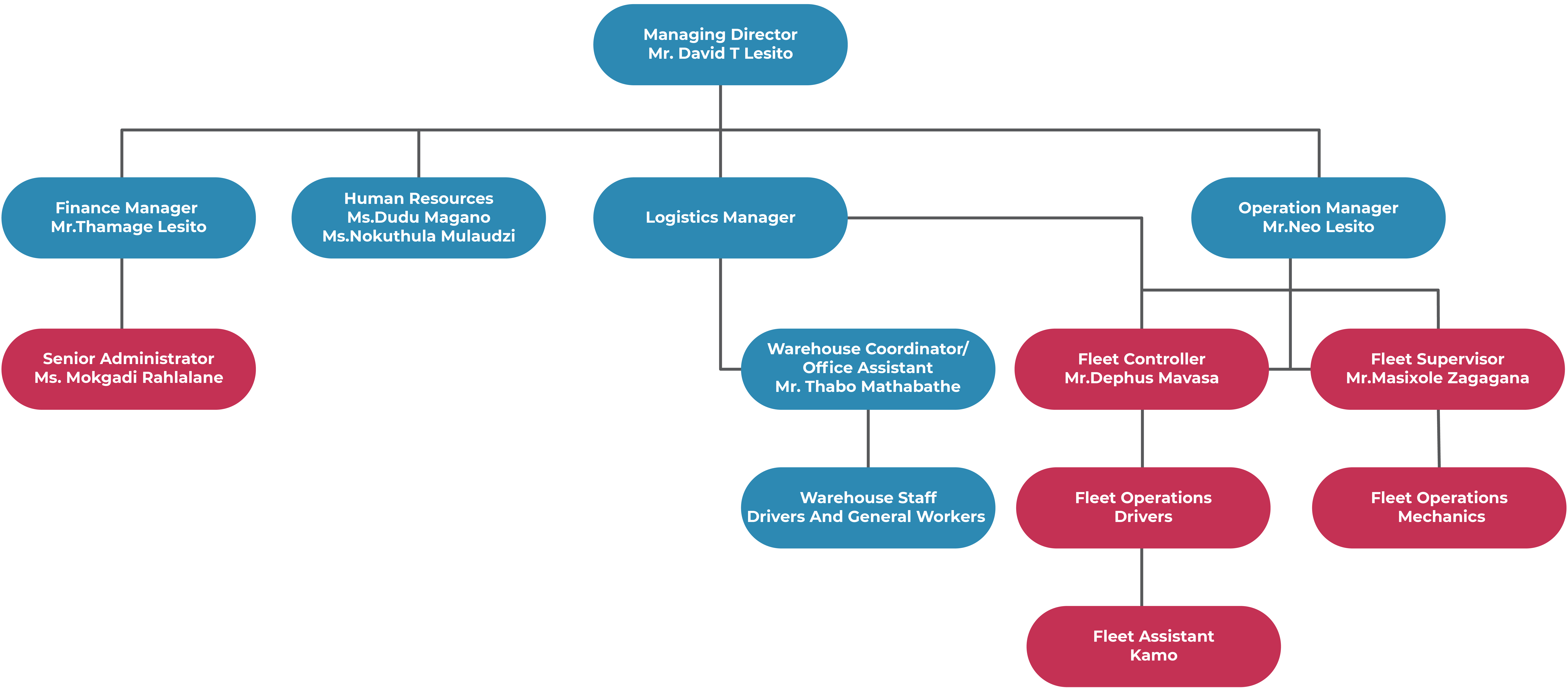 Managing Director
Mr. David T Lesito

Finance Manager
Mr.Thamage Lesito

Human Resources
Ms.Dudu Magano
Ms.Nokuthula Mulaudzi

Logistics Manager

Operation Manager
Mr.Neo Lesito

Senior Administrator
Ms. Mokgadi Rahlalane

Warehouse Coordinator/
Office Assistant
Mr. Thabo Mathabathe

Fleet Controller
Mr.Dephus Mavasa

Fleet Supervisor
Mr.Masixole Zagagana

Warehouse Staff
Drivers And General Workers

Fleet Operations
Drivers

Fleet Operations
Mechanics

Fleet Assistant
Kamo